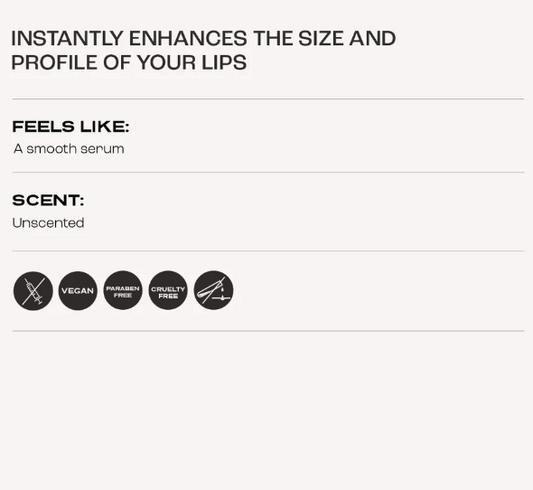 INSTANTLY ENHANCES THE SIZE AND PROFILE OF YOUR LIPS

FEELS LIKE:
A smooth serum

SCENT:
Unscented

VEGAN

PARABEN FREE

CRUELTY FREE